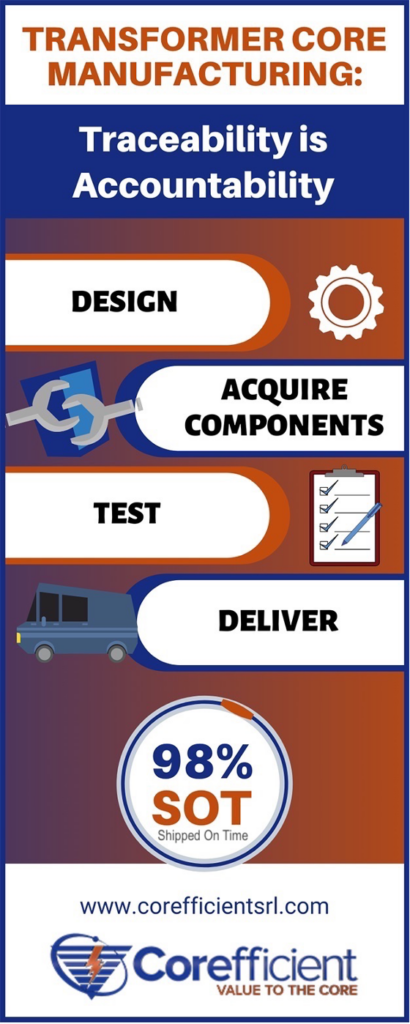 TRANSFORMER CORE MANUFACTURING:

Traceability is Accountability

DESIGN

ACQUIRE COMPONENTS

TEST

DELIVER

98%
SOT
Shipped On Time

www.corefficientsrl.com

Corefficient
VALUE TO THE CORE